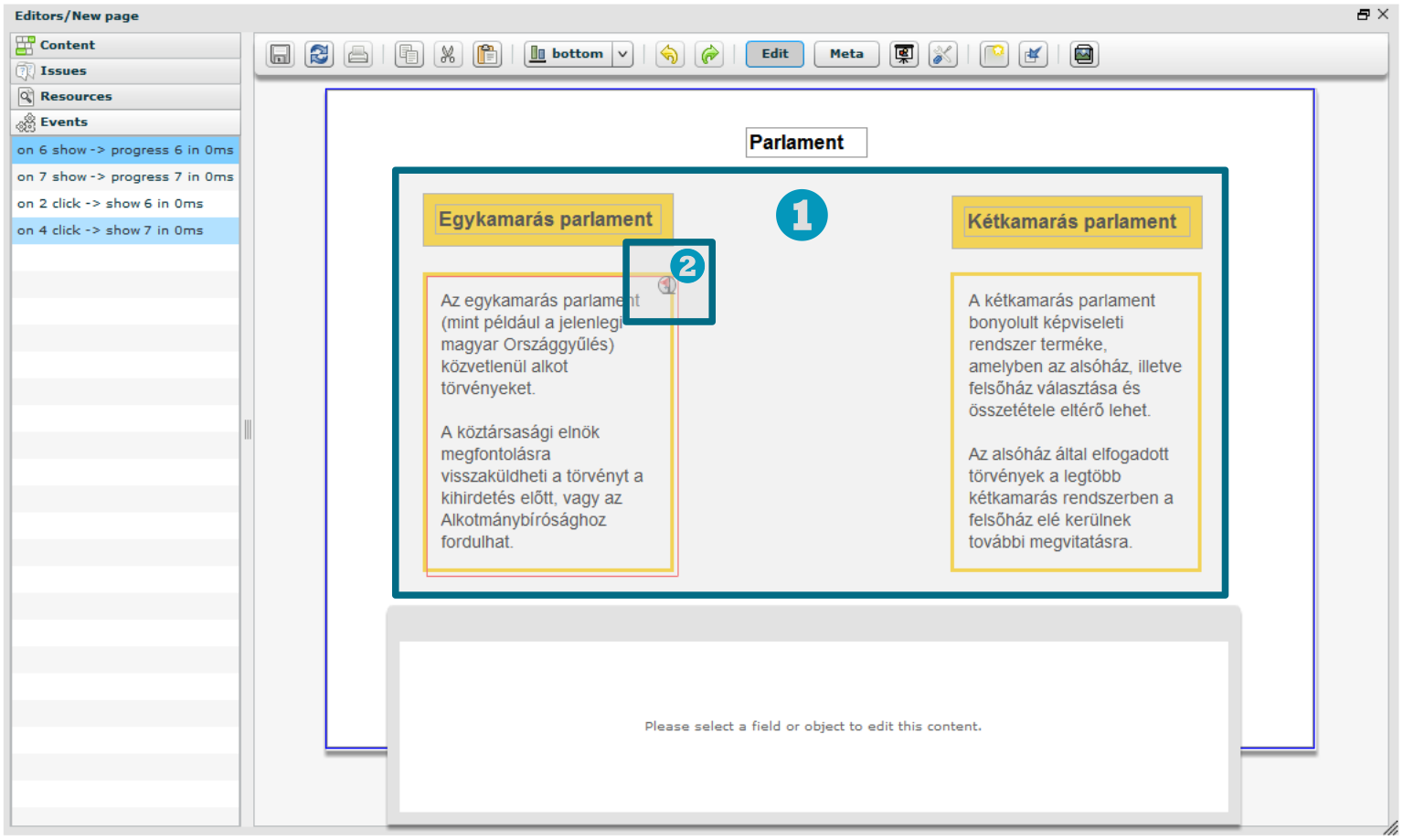 Editors/New page

Content
Issues
Resources
Events

on 6 show -> progress 6 in 0ms
on 7 show -> progress 7 in 0ms
on 2 click -> show 6 in 0ms
on 4 click -> show 7 in 0ms

bottom
Edit
Meta

Parlament

1

Egykamarás parlament

2

Az egykamarás parlament (mint például a jelenlegi magyar Országgyűlés) közvetlenül alkot törvényeket.

A köztársasági elnök megfontolásra visszaküldheti a törvényt a kihirdetés előtt, vagy az Alkotmánybírósághoz fordulhat.

Kétkamarás parlament

A kétkamarás parlament bonyolult képviseleti rendszer terméke, amelyben az alsóház, illetve felsőház választása és összetétele eltérő lehet.

Az alsóház által elfogadott törvények a legtöbb kétkamarás rendszerben a felsőház elé kerülnek további megvitatásra.

Please select a field or object to edit this content.